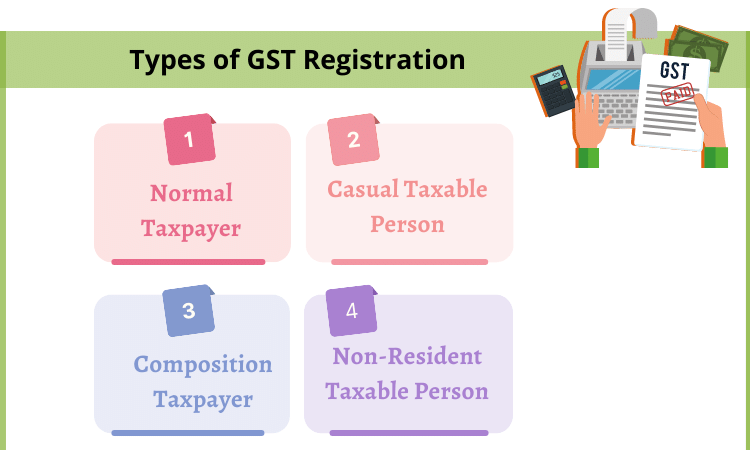 Types of GST Registration

GST

PAID

1

Normal Taxpayer

2

Casual Taxable Person

3

Composition Taxpayer

4

Non-Resident Taxable Person